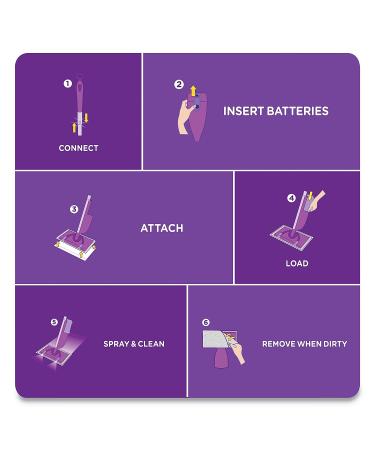 1
CONNECT

2
INSERT BATTERIES

3
ATTACH

4
LOAD

5
SPRAY & CLEAN

6
REMOVE WHEN DIRTY