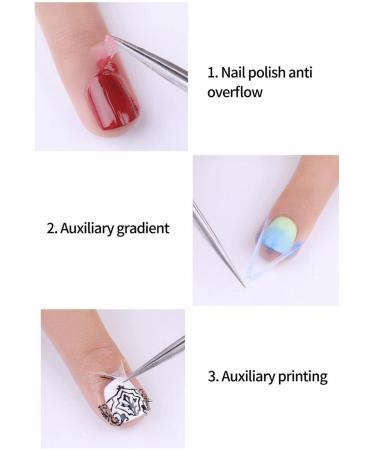 1. Nail polish anti overflow

2. Auxiliary gradient

3. Auxiliary printing