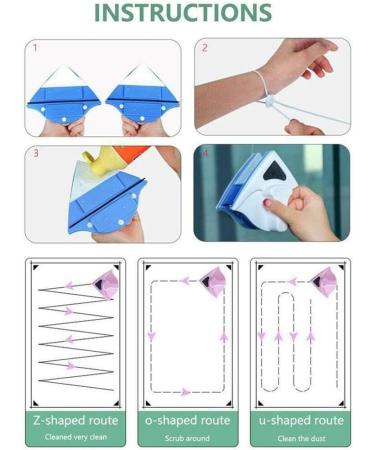 INSTRUCTIONS

1

2

3

4

Z-shaped route
Cleaned very clean

o-shaped route
Scrub around

u-shaped route
Clean the dust