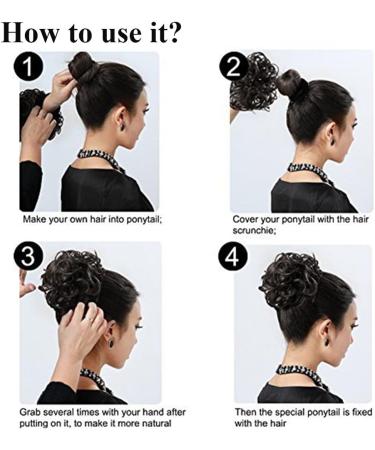 How to use it?

1

Make your own hair into ponytail;

2

Cover your ponytail with the hair scrunchie;

3

Grab several times with your hand after putting on it, to make it more natural

4

Then the special ponytail is fixed with the hair