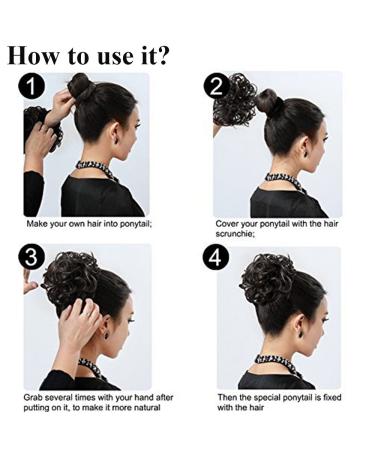 How to use it?

1

Make your own hair into ponytail;

2

Cover your ponytail with the hair scrunchie;

3

Grab several times with your hand after putting on it, to make it more natural

4

Then the special ponytail is fixed with the hair