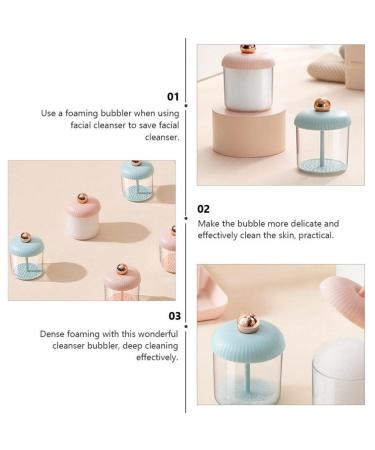 01

Use a foaming bubbler when using facial cleanser to save facial cleanser.

02

Make the bubble more delicate and effectively clean the skin, practical.

03

Dense foaming with this wonderful cleanser bubbler, deep cleaning effectively.