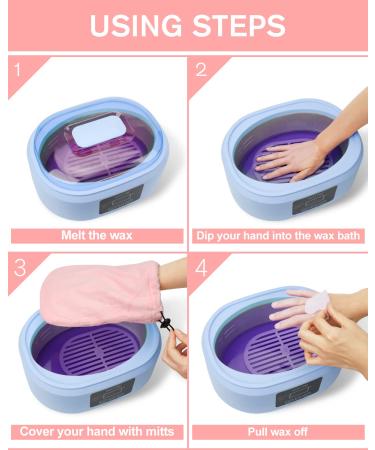 USING STEPS

1

Melt the wax

2

Dip your hand into the wax bath

3

Cover your hand with mitts

4

Pull wax off