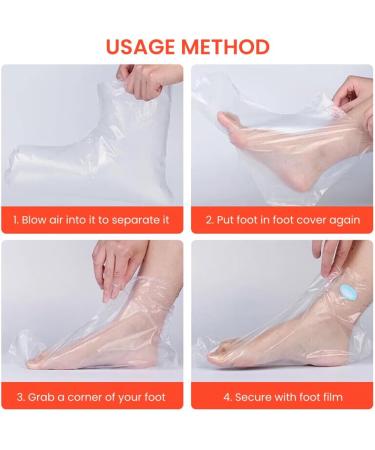 USAGE METHOD

1. Blow air into it to separate it

2. Put foot in foot cover again

3. Grab a corner of your foot

4. Secure with foot film