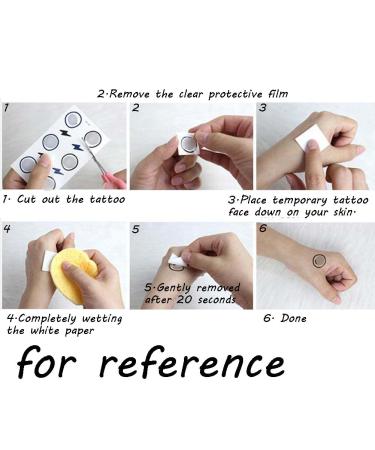 2·Remove the clear protective film

1

2

3

1· Cut out the tattoo

3·Place temporary tattoo face down on your skin·

4

5

6

5·Gently removed after 20 seconds

4·Completely wetting the white paper

6· Done

for reference