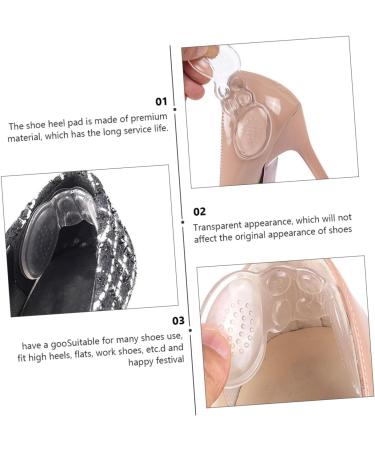 01

The shoe heel pad is made of premium material, which has the long service life.

02

Transparent appearance, which will not affect the original appearance of shoes

03

have a gooSuitable for many shoes use, fit high heels, flats, work shoes, etc.d and happy festival