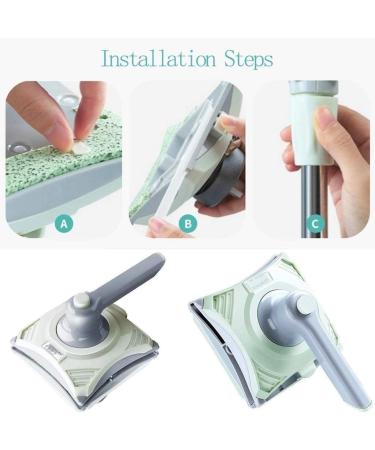 Installation Steps

A

B

C