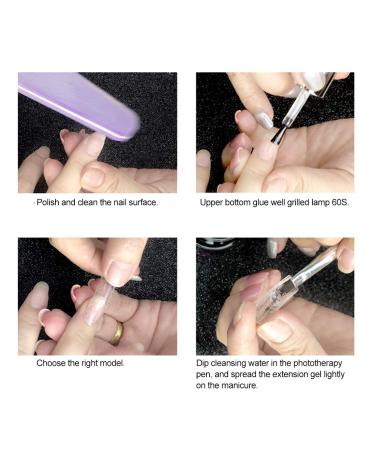 Polish and clean the nail surface.

Upper bottom glue well grilled lamp 60S.

Choose the right model.

Dip cleansing water in the phototherapy pen, and spread the extension gel lightly on the manicure.