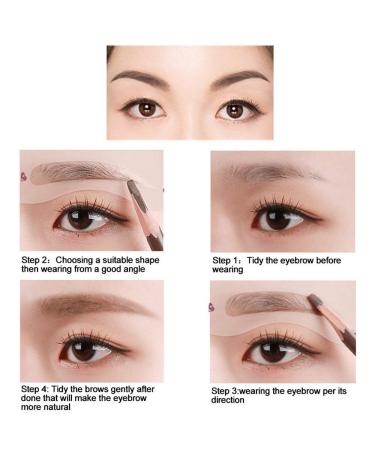 Step 2：Choosing a suitable shape then wearing from a good angle

Step 1：Tidy the eyebrow before wearing

Step 4: Tidy the brows gently after done that will make the eyebrow more natural

Step 3:wearing the eyebrow per its direction