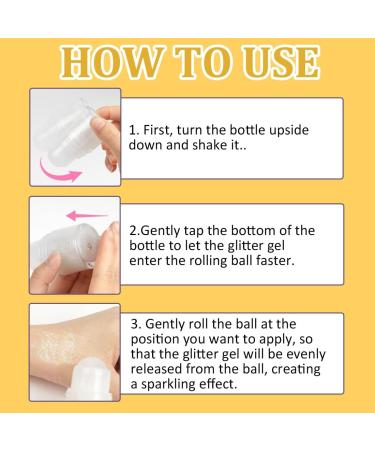 HOW TO USE

1. First, turn the bottle upside down and shake it..

2.Gently tap the bottom of the bottle to let the glitter gel enter the rolling ball faster.

3. Gently roll the ball at the position you want to apply, so that the glitter gel will be evenly released from the ball, creating a sparkling effect.