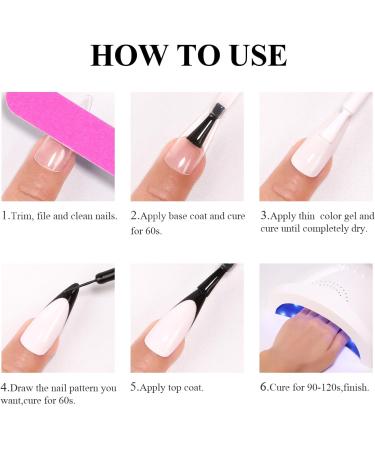 HOW TO USE

1.Trim, file and clean nails.

2.Apply base coat and cure for 60s.

3.Apply thin color gel and cure until completely dry.

4.Draw the nail pattern you want,cure for 60s.

5.Apply top coat.

6.Cure for 90-120s,finish.