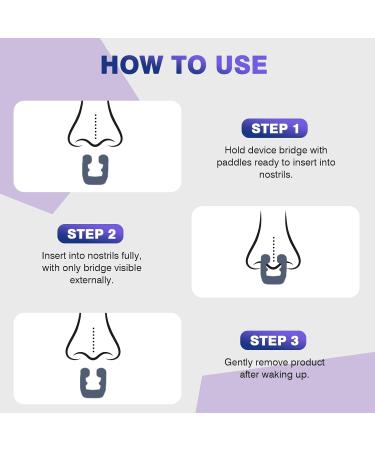 HOW TO USE

STEP 1

Hold device bridge with paddles ready to insert into nostrils.

STEP 2

Insert into nostrils fully, with only bridge visible externally.

STEP 3

Gently remove product after waking up.