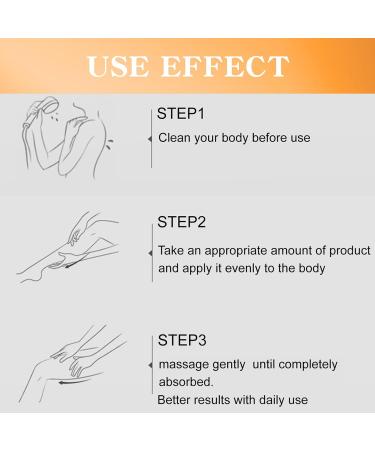 USE EFFECT

STEP1

Clean your body before use

STEP2

Take an appropriate amount of product and apply it evenly to the body

STEP3

massage gently until completely absorbed.

Better results with daily use