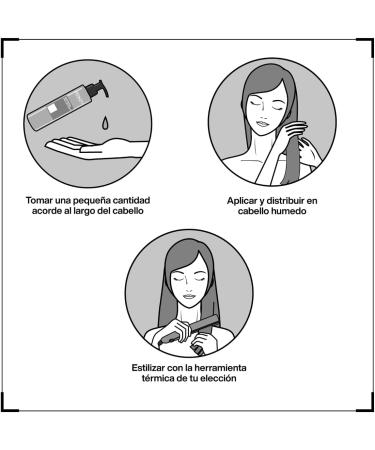 Tomar una pequeña cantidad acorde al largo del cabello

Aplicar y distribuir en cabello humedo

Estilizar con la herramienta térmica de tu elección