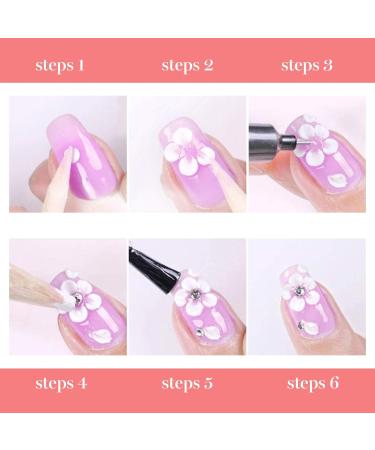 steps 1 steps 2 steps 3

steps 4 steps 5 steps 6