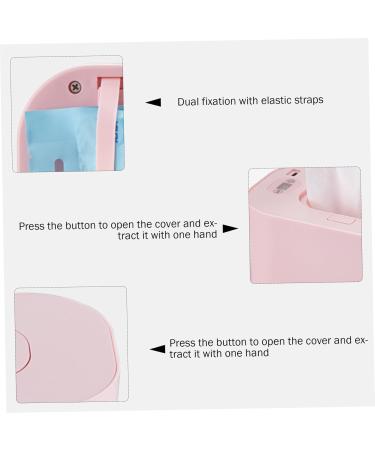 Dual fixation with elastic straps

Press the button to open the cover and extract it with one hand

Press the button to open the cover and extract it with one hand