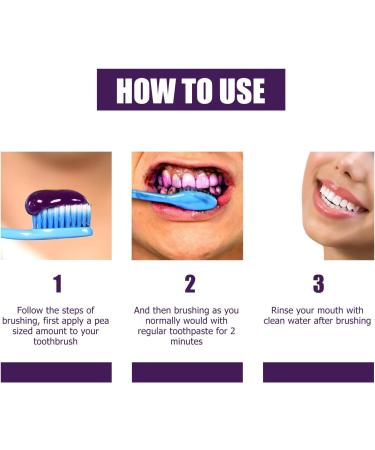 HOW TO USE

1

Follow the steps of brushing, first apply a pea sized amount to your toothbrush

2

And then brushing as you normally would with regular toothpaste for 2 minutes

3

Rinse your mouth with clean water after brushing