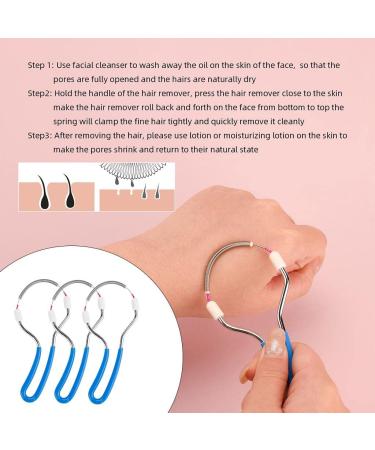 Step 1: Use facial cleanser to wash away the oil on the skin of the face, so that the pores are fully opened and the hairs are naturally dry

Step2: Hold the handle of the hair remover, press the hair remover close to the skin make the hair remover roll back and forth on the face from bottom to top the spring will clamp the fine hair tightly and quickly remove it cleanly

Step3: After removing the hair, please use lotion or moisturizing lotion on the skin to make the pores shrink and return to their natural state