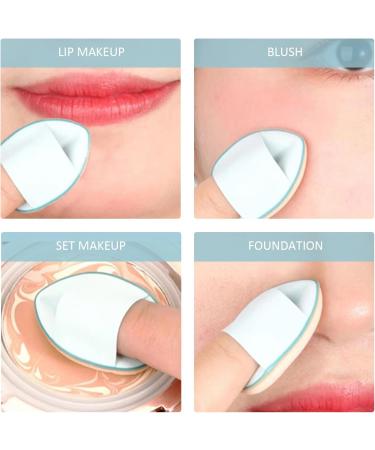 LIP MAKEUP

BLUSH

SET MAKEUP

FOUNDATION