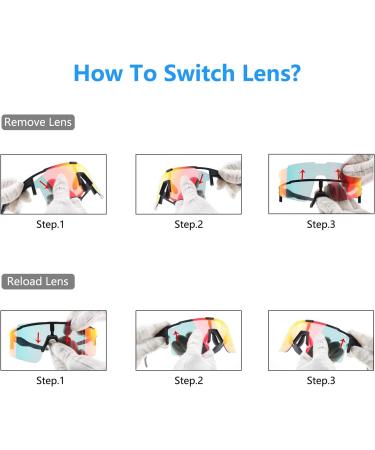 How To Switch Lens?

Remove Lens

Step.1

Step.2

Step.3

Reload Lens

Step.1

Step.2

Step.3