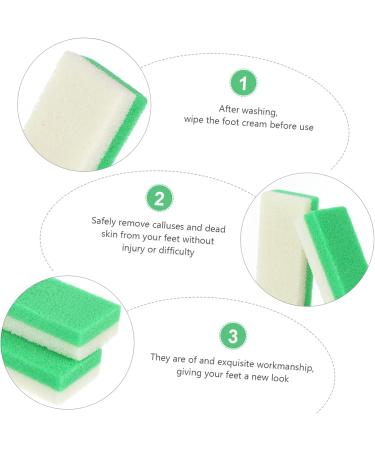 1

After washing, wipe the foot cream before use

2

Safely remove calluses and dead skin from your feet without injury or difficulty

3

They are of and exquisite workmanship, giving your feet a new look