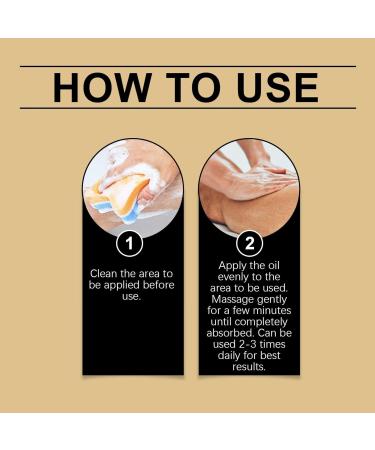 HOW TO USE

1

Clean the area to be applied before use.

2

Apply the oil evenly to the area to be used. Massage gently for a few minutes until completely absorbed. Can be used 2-3 times daily for best results.