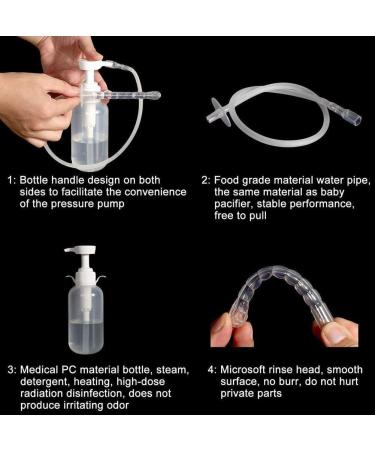 1: Bottle handle design on both sides to facilitate the convenience of the pressure pump

2: Food grade material water pipe, the same material as baby pacifier, stable performance, free to pull

3: Medical PC material bottle, steam, detergent, heating, high-dose radiation disinfection, does not produce irritating odor

4: Microsoft rinse head, smooth surface, no burr, do not hurt private parts