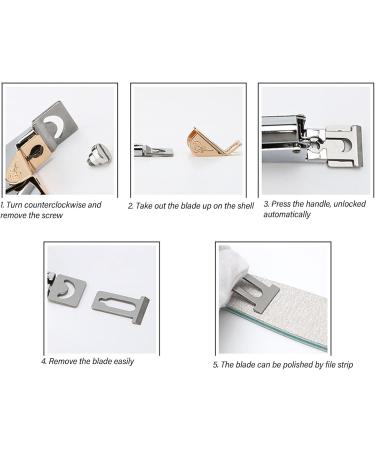 1. Turn counterclockwise and remove the screw

2. Take out the blade up on the shell

3. Press the handle, unlocked automatically

4. Remove the blade easily

5. The blade can be polished by file strip