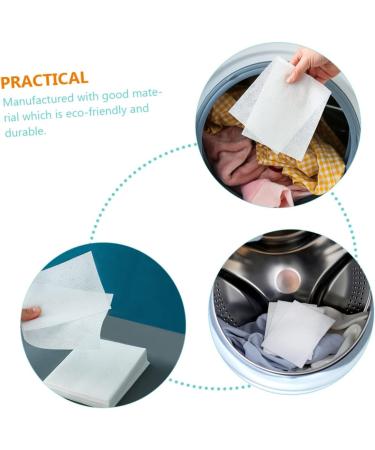 PRACTICAL
Manufactured with good material which is eco-friendly and durable.