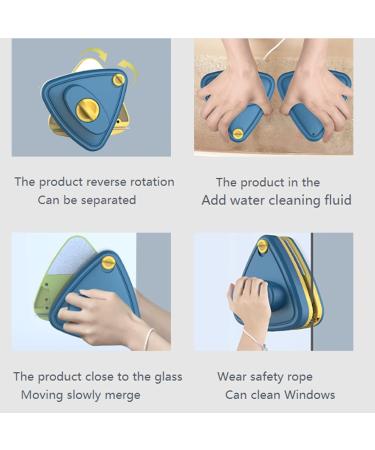 The product reverse rotation
Can be separated

The product in the
Add water cleaning fluid

The product close to the glass
Moving slowly merge

Wear safety rope
Can clean Windows