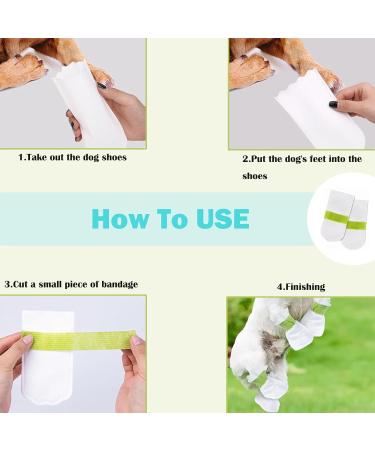 1.Take out the dog shoes

2.Put the dog's feet into the shoes

How To USE

3.Cut a small piece of bandage

4.Finishing