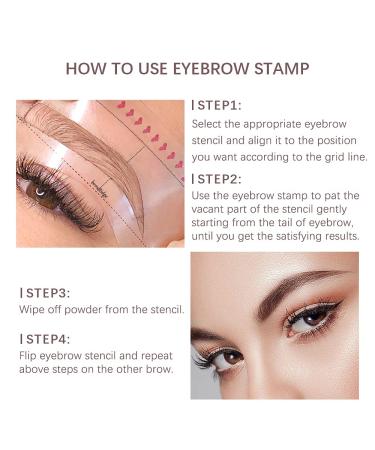 HOW TO USE EYEBROW STAMP

| STEP1:
Select the appropriate eyebrow stencil and align it to the position you want according to the grid line.

| STEP2:
Use the eyebrow stamp to pat the vacant part of the stencil gently starting from the tail of eyebrow, until you get the satisfying results.

| STEP3:
Wipe off powder from the stencil.

| STEP4:
Flip eyebrow stencil and repeat above steps on the other brow.