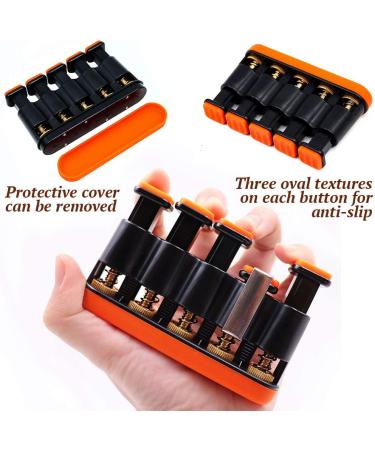 Protective cover can be removed

Three oval textures on each button for anti-slip