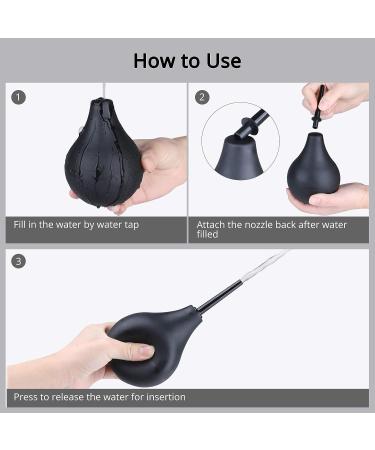 How to Use

1

Fill in the water by water tap

2

Attach the nozzle back after water filled

3

Press to release the water for insertion