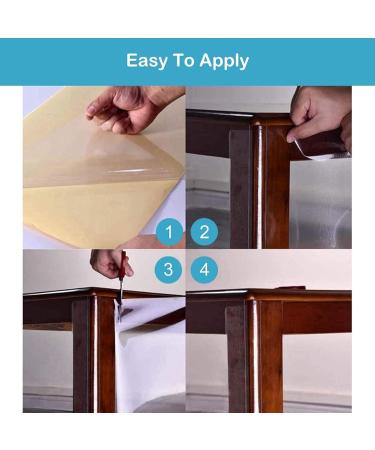 Easy To Apply

1 2

3 4