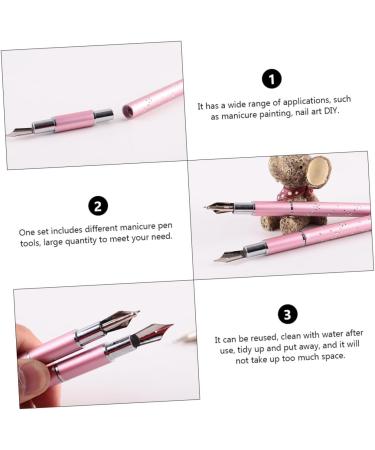 1

It has a wide range of applications, such as manicure painting, nail art DIY.

2

One set includes different manicure pen tools, large quantity to meet your need.

3

It can be reused, clean with water after use, tidy up and put away, and it will not take up too much space.