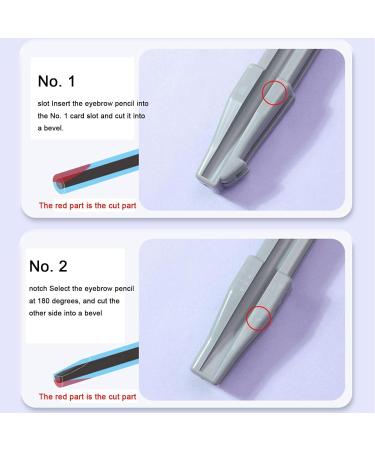 No. 1

slot Insert the eyebrow pencil into the No. 1 card slot and cut it into a bevel.

The red part is the cut part

No. 2

notch Select the eyebrow pencil at 180 degrees, and cut the other side into a bevel

The red part is the cut part