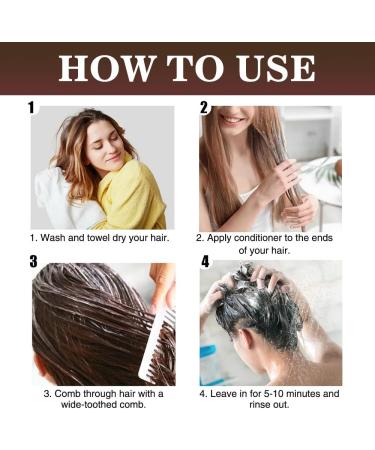 HOW TO USE

1

1. Wash and towel dry your hair.

2

2. Apply conditioner to the ends of your hair.

3

3. Comb through hair with a wide-toothed comb.

4

4. Leave in for 5-10 minutes and rinse out.