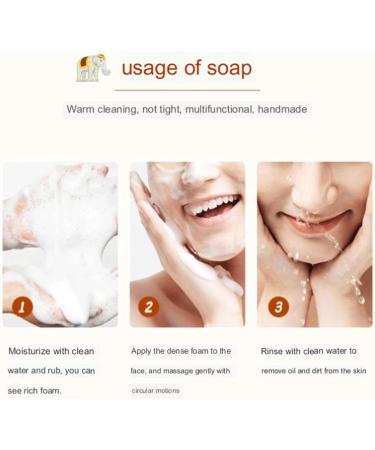 usage of soap

Warm cleaning, not tight, multifunctional, handmade

1

2

3

Moisturize with clean water and rub, you can see rich foam.

Apply the dense foam to the face, and massage gently with circular motions

Rinse with clean water to remove oil and dirt from the skin