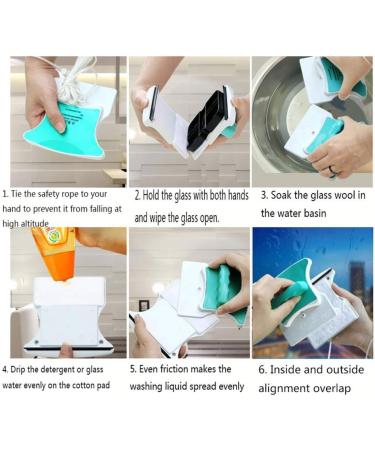 1. Tie the safety rope to your hand to prevent it from falling at high altitude

2. Hold the glass with both hands and wipe the glass open.

3. Soak the glass wool in the water basin

4. Drip the detergent or glass water evenly on the cotton pad

5. Even friction makes the washing liquid spread evenly

6. Inside and outside alignment overlap