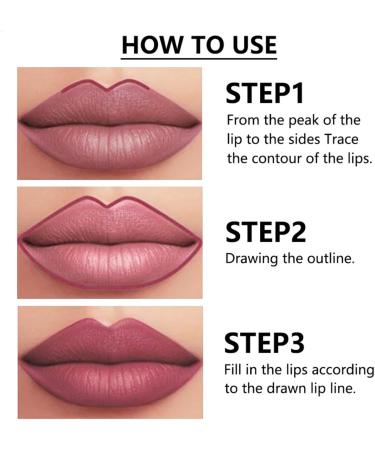 HOW TO USE

STEP1
From the peak of the lip to the sides Trace the contour of the lips.

STEP2
Drawing the outline.

STEP3
Fill in the lips according to the drawn lip line.