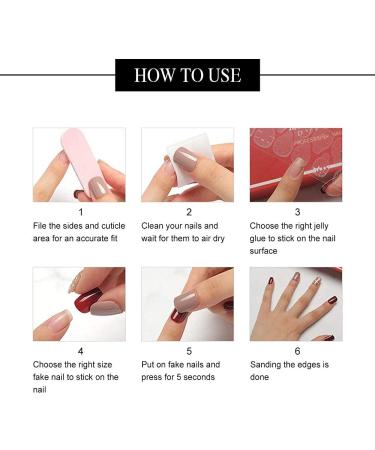 HOW TO USE

1
File the sides and cuticle area for an accurate fit

2
Clean your nails and wait for them to air dry

3
Choose the right jelly glue to stick on the nail surface

4
Choose the right size fake nail to stick on the nail

5
Put on fake nails and press for 5 seconds

6
Sanding the edges is done