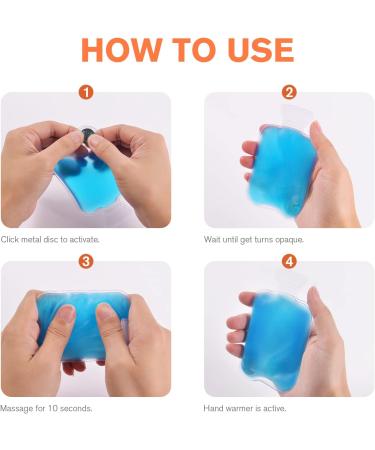 HOW TO USE

1

Click metal disc to activate.

2

Wait until get turns opaque.

3

Massage for 10 seconds.

4

Hand warmer is active.