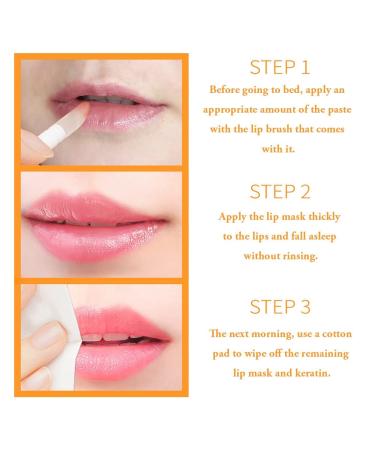 STEP 1
Before going to bed, apply an appropriate amount of the paste with the lip brush that comes with it.

STEP 2
Apply the lip mask thickly to the lips and fall asleep without rinsing.

STEP 3
The next morning, use a cotton pad to wipe off the remaining lip mask and keratin.