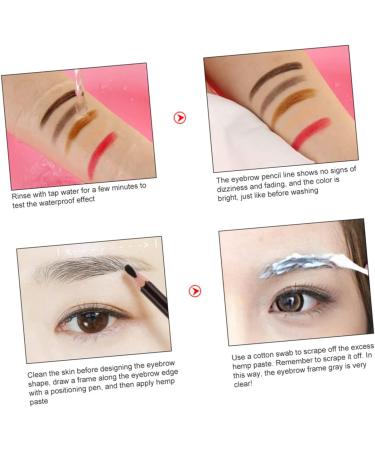 Rinse with tap water for a few minutes to test the waterproof effect

The eyebrow pencil line shows no signs of dizziness and fading, and the color is bright, just like before washing

Clean the skin before designing the eyebrow shape, draw a frame along the eyebrow edge with a positioning pen, and then apply hemp paste

Use a cotton swab to scrape off the excess hemp paste. Remember to scrape it off. In this way, the eyebrow frame gray is very clear!