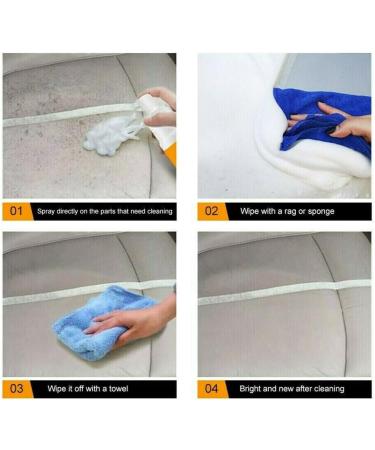 01 Spray directly on the parts that need cleaning

02 Wipe with a rag or sponge

03 Wipe it off with a towel

04 Bright and new after cleaning