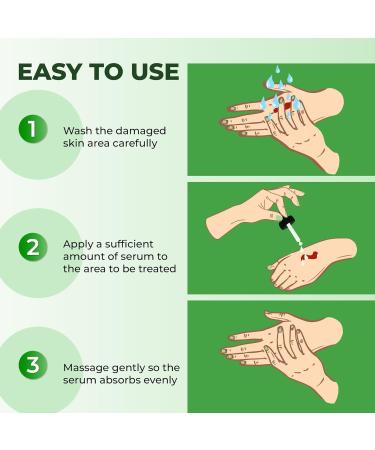 EASY TO USE

1

Wash the damaged skin area carefully

2

Apply a sufficient amount of serum to the area to be treated

3

Massage gently so the serum absorbs evenly