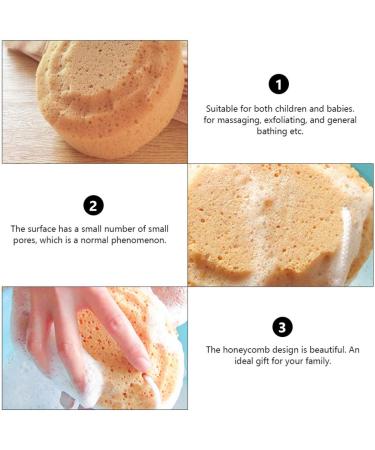 1

Suitable for both children and babies. for massaging, exfoliating, and general bathing etc.

2

The surface has a small number of small pores, which is a normal phenomenon.

3

The honeycomb design is beautiful. An ideal gift for your family.