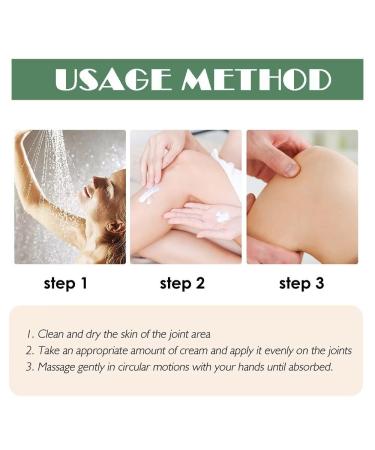 USAGE METHOD

step 1

step 2

step 3

1. Clean and dry the skin of the joint area
2. Take an appropriate amount of cream and apply it evenly on the joints
3. Massage gently in circular motions with your hands until absorbed.