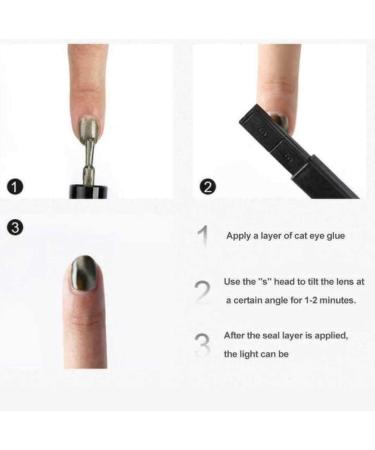 1

2

3

1 Apply a layer of cat eye glue

2 Use the "s" head to tilt the lens at a certain angle for 1-2 minutes.

3 After the seal layer is applied, the light can be